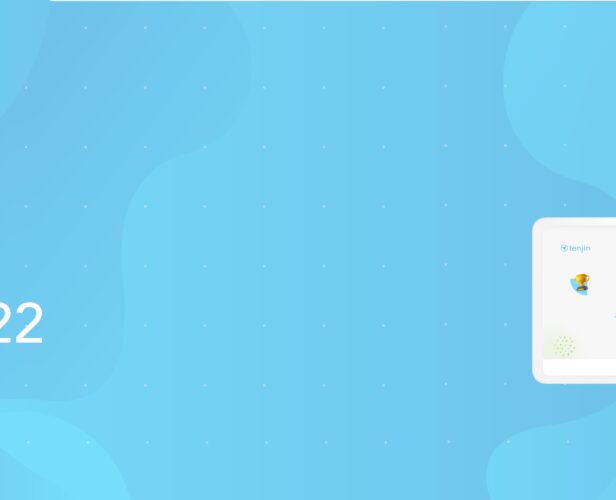 22

tenjin